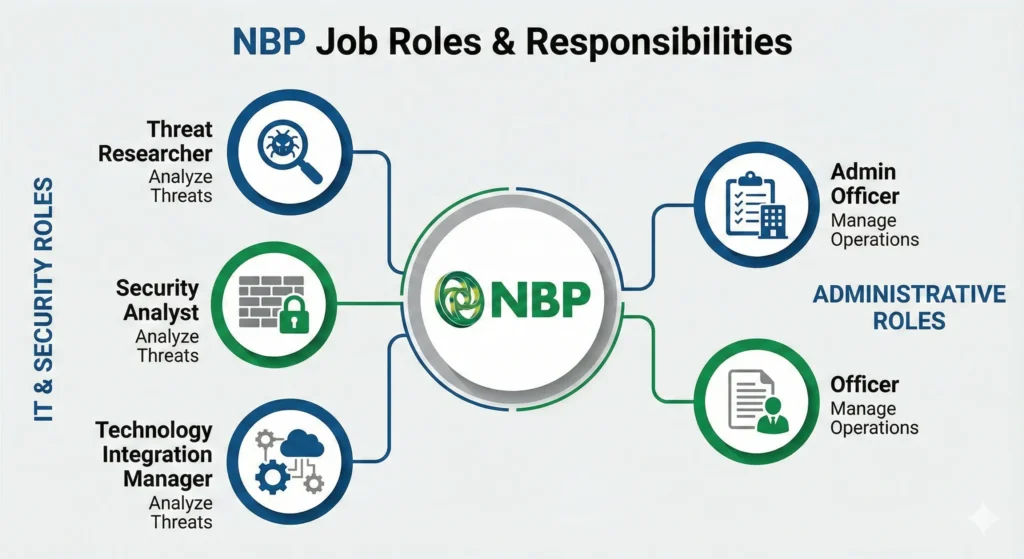 NBP Job Roles & Responsibilities

IT & SECURITY ROLES

Threat Researcher
Analyze Threats

Security Analyst
Analyze Threats

Technology Integration Manager
Analyze Threats

NBP

Admin Officer
Manage Operations

ADMINISTRATIVE ROLES

Officer
Manage Operations